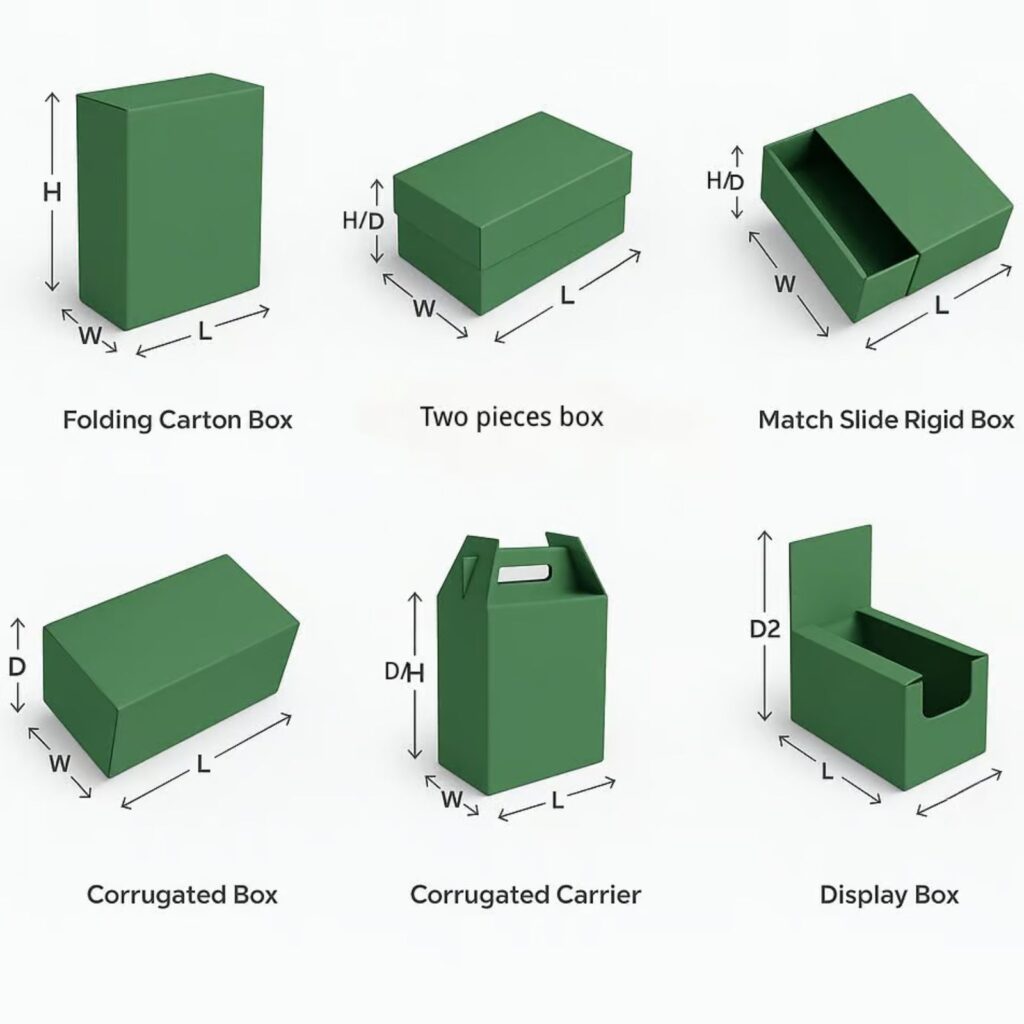 H
W
L
Folding Carton Box

H/D
W
L
Two pieces box

H/D
W
L
Match Slide Rigid Box

D
W
L
Corrugated Box

D/H
W
L
Corrugated Carrier

D2
L
Display Box